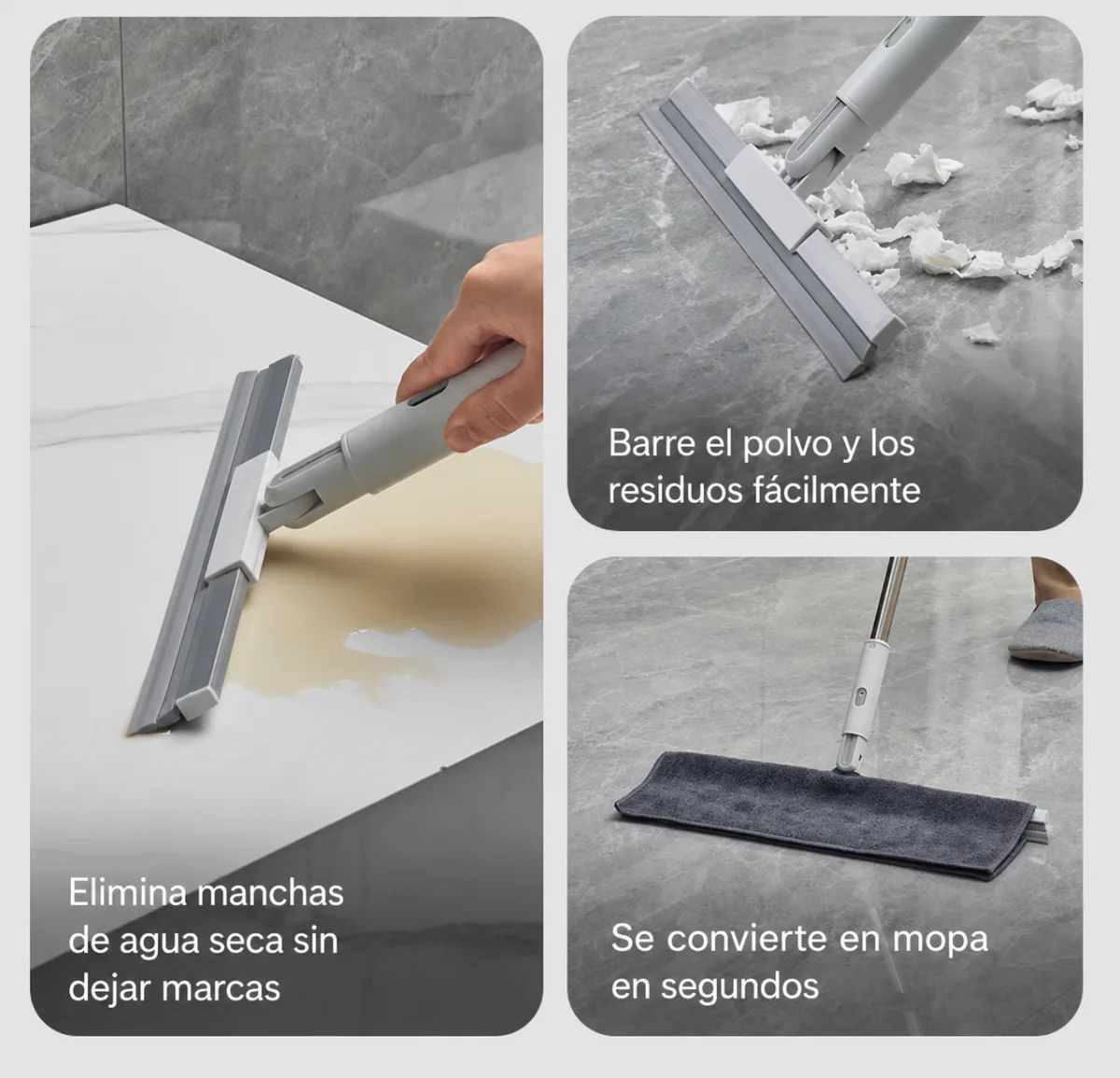 Elimina manchas de agua seca sin dejar marcas

Barre el polvo y los residuos fácilmente

Se convierte en mopa en segundos